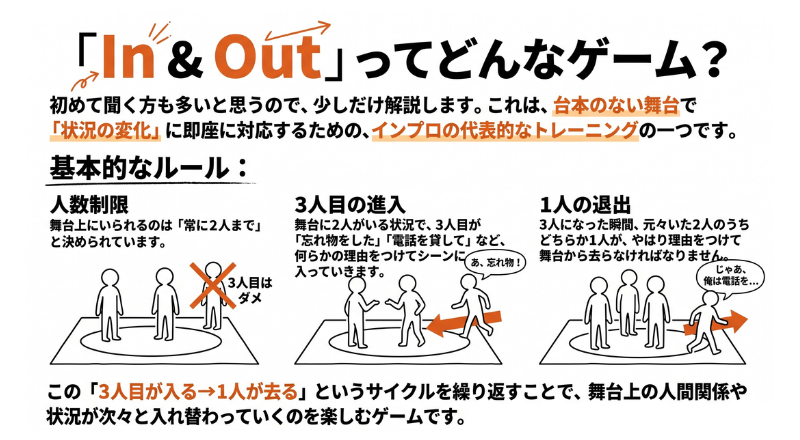 「In & Out」ってどんなゲーム？

初めて聞く方も多いと思うので、少しだけ解説します。これは、台本のない舞台で「状況の変化」に即座に対応するための、インプロの代表的なトレーニングの一つです。

基本的なルール：

人数制限
舞台上にいられるのは「常に2人まで」と決められています。

3人目はダメ

3人目の進入
舞台に2人がいる状況で、3人目が「忘れ物をした」「電話を貸して」など、何らかの理由をつけてシーンに入っていきます。

あ、忘れ物！

1人の退出
3人になった瞬間、元々いた2人のうちどちらか1人が、やはり理由をつけて舞台から去らなければなりません。

じゃあ、俺は電話を…

この「3人目が入る→1人が去る」というサイクルを繰り返すことで、舞台上の人間関係や状況が次々と入れ替わっていくのを楽しむゲームです。